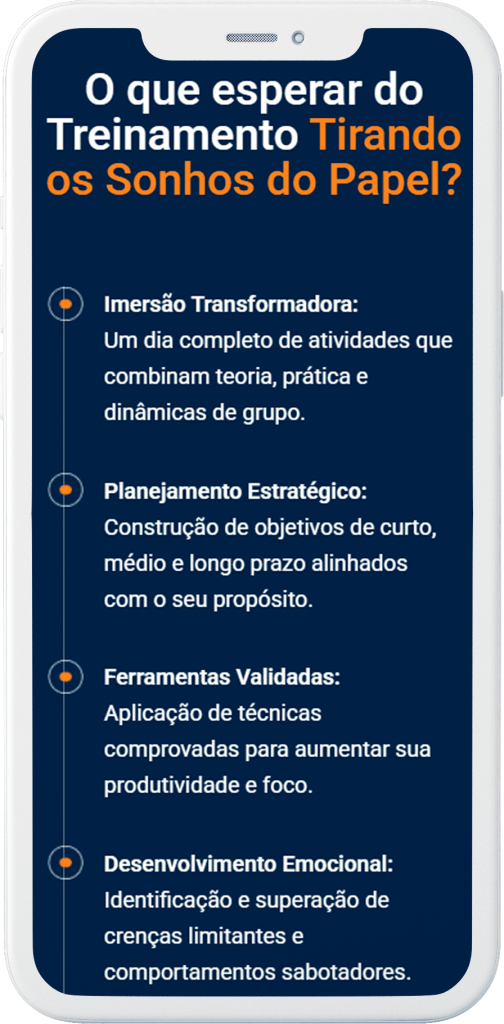 O que esperar do Treinamento Tirando os Sonhos do Papel?

Imersão Transformadora:
Um dia completo de atividades que combinam teoria, prática e dinâmicas de grupo.

Planejamento Estratégico:
Construção de objetivos de curto, médio e longo prazo alinhados com o seu propósito.

Ferramentas Validadas:
Aplicação de técnicas comprovadas para aumentar sua produtividade e foco.

Desenvolvimento Emocional:
Identificação e superação de crenças limitantes e comportamentos sabotadores.